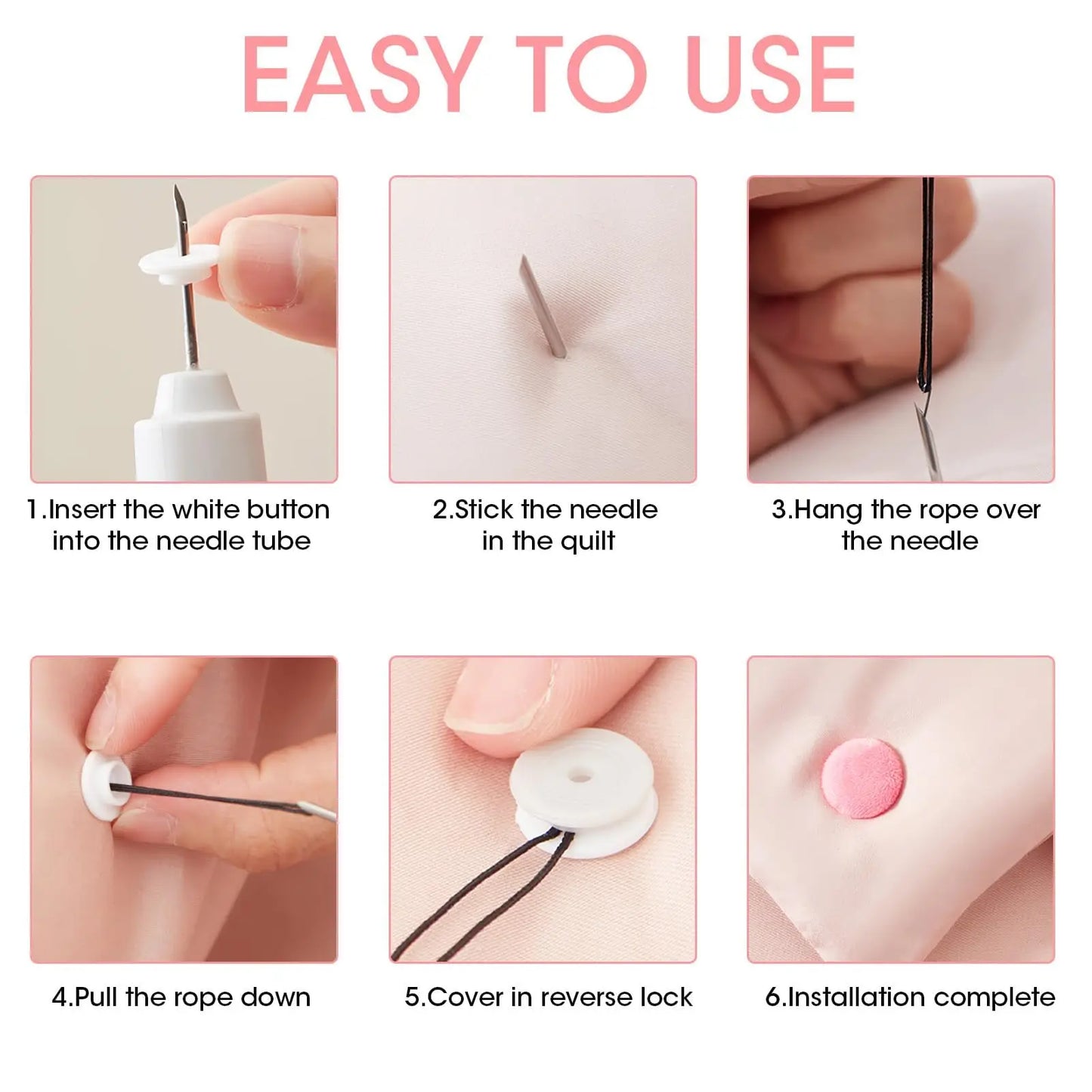 EASY TO USE

1.Insert the white button into the needle tube

2.Stick the needle in the quilt

3.Hang the rope over the needle

4.Pull the rope down

5.Cover in reverse lock

6.Installation complete