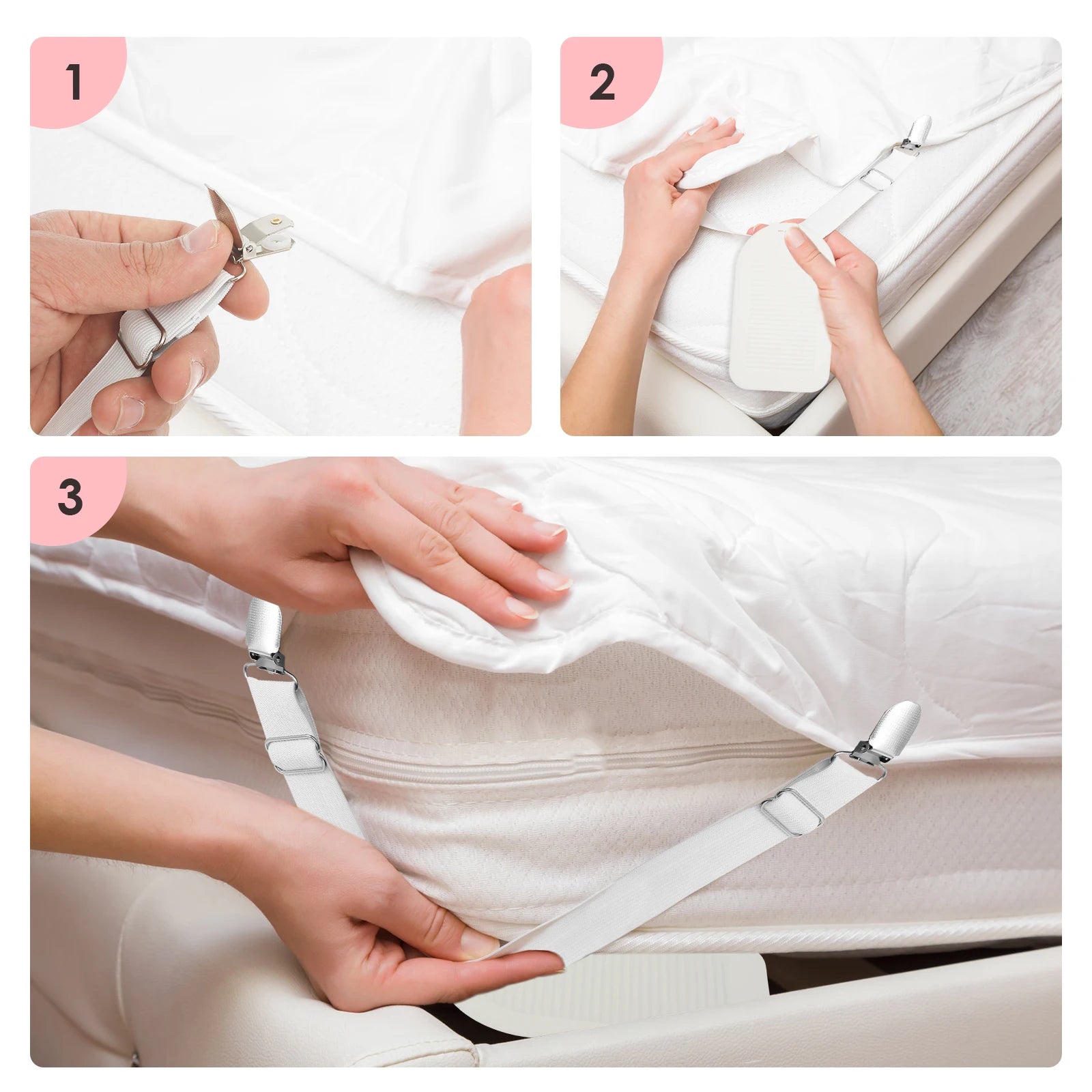 1

2

3